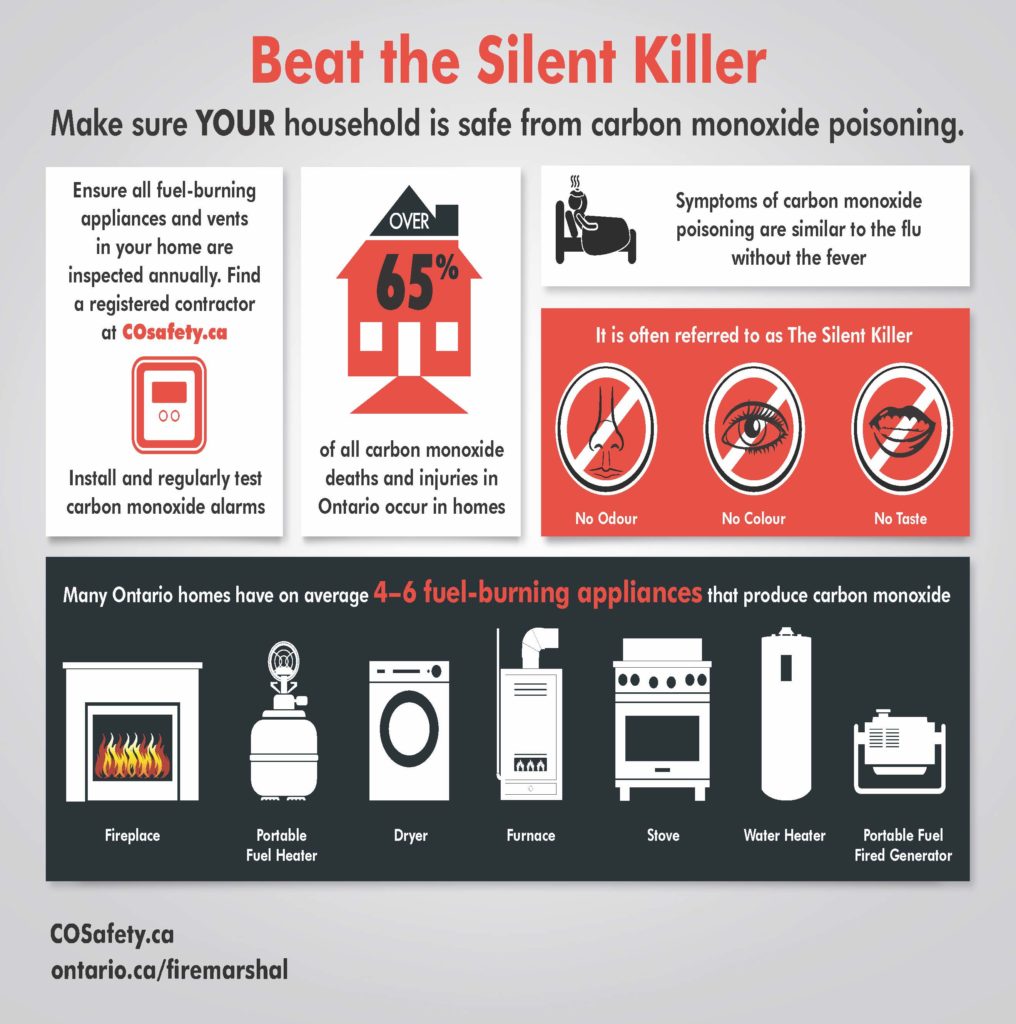 Beat the Silent Killer

Make sure YOUR household is safe from carbon monoxide poisoning.

Ensure all fuel-burning appliances and vents in your home are inspected annually. Find a registered contractor at COsafety.ca

Install and regularly test carbon monoxide alarms

OVER 65%

of all carbon monoxide deaths and injuries in Ontario occur in homes

Symptoms of carbon monoxide poisoning are similar to the flu without the fever

It is often referred to as The Silent Killer

No Odour

No Colour

No Taste

Many Ontario homes have on average 4–6 fuel-burning appliances that produce carbon monoxide

Fireplace

Portable Fuel Heater

Dryer

Furnace

Stove

Water Heater

Portable Fuel Fired Generator

COSafety.ca
ontario.ca/firemarshal