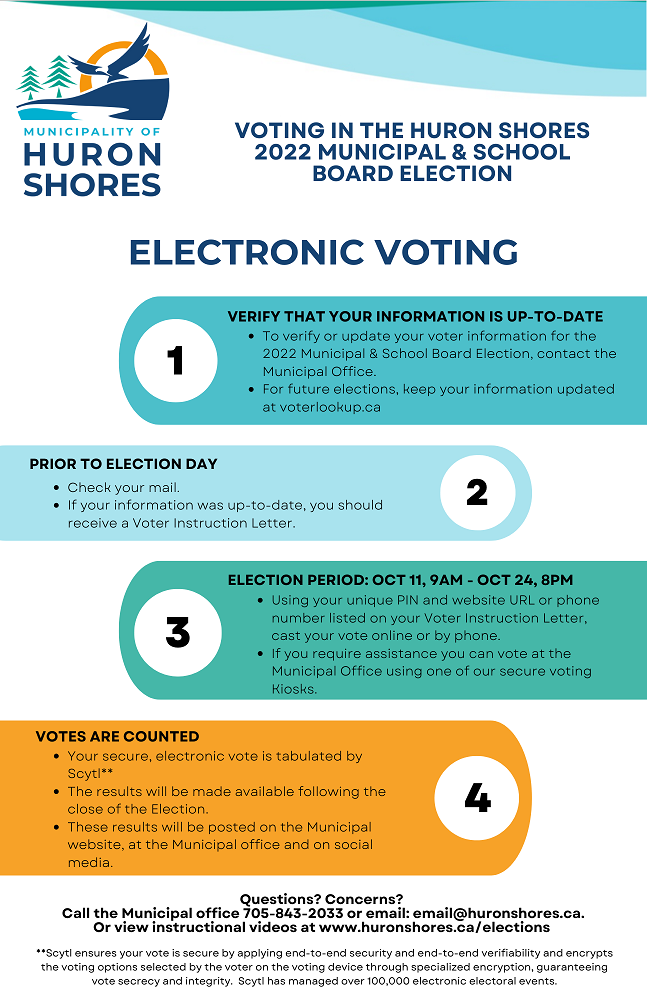 MUNICIPALITY OF
HURON
SHORES

VOTING IN THE HURON SHORES 2022 MUNICIPAL & SCHOOL BOARD ELECTION

ELECTRONIC VOTING

1

VERIFY THAT YOUR INFORMATION IS UP-TO-DATE
- To verify or update your voter information for the 2022 Municipal & School Board Election, contact the Municipal Office.
- For future elections, keep your information updated at voterlookup.ca

PRIOR TO ELECTION DAY
- Check your mail.
- If your information was up-to-date, you should receive a Voter Instruction Letter.

2

3

ELECTION PERIOD: OCT 11, 9AM - OCT 24, 8PM
- Using your unique PIN and website URL or phone number listed on your Voter Instruction Letter, cast your vote online or by phone.
- If you require assistance you can vote at the Municipal Office using one of our secure voting Kiosks.

VOTES ARE COUNTED
- Your secure, electronic vote is tabulated by Scytl**
- The results will be made available following the close of the Election.
- These results will be posted on the Municipal website, at the Municipal office and on social media.

4

Questions? Concerns?
Call the Municipal office 705-843-2033 or email: email@huronshores.ca.
Or view instructional videos at www.huronshores.ca/elections

**Scytl ensures your vote is secure by applying end-to-end security and end-to-end verifiability and encrypts the voting options selected by the voter on the voting device through specialized encryption, guaranteeing vote secrecy and integrity. Scytl has managed over 100,000 electronic electoral events.